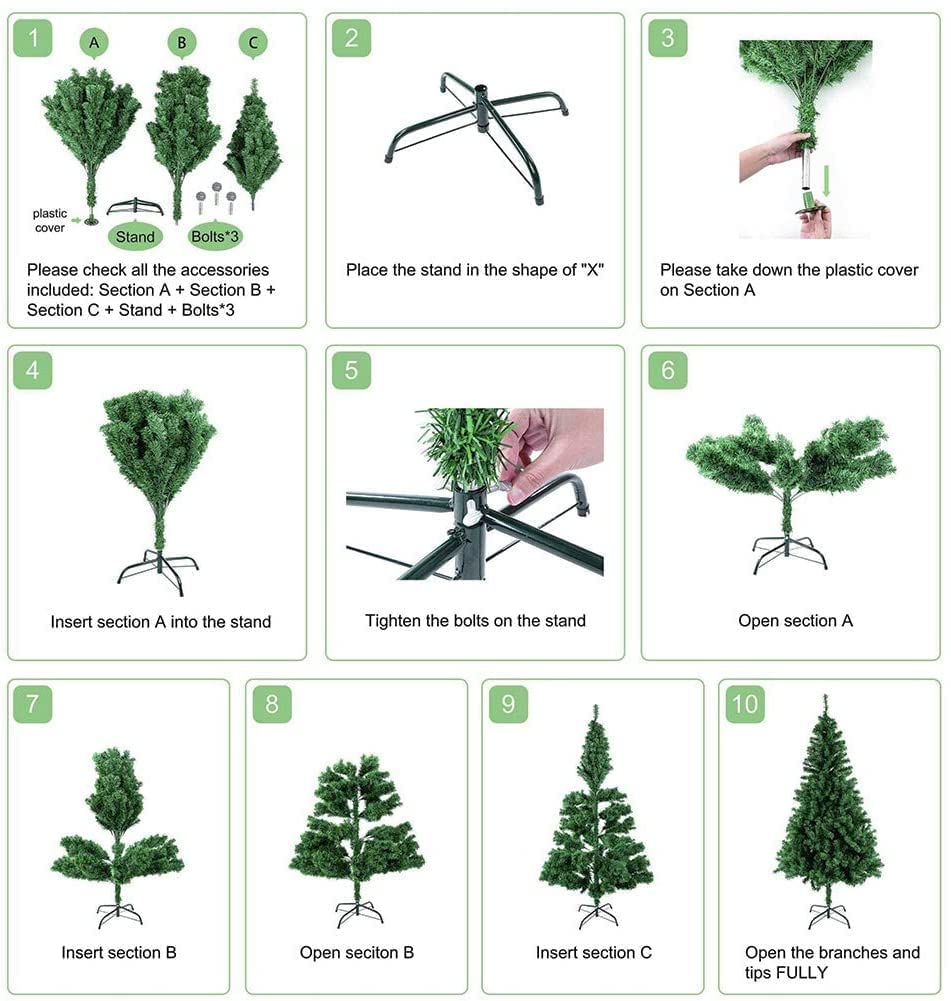 1

A

B

C

plastic cover

Stand

Bolts*3

Please check all the accessories included: Section A + Section B + Section C + Stand + Bolts*3

2

Place the stand in the shape of "X"

3

Please take down the plastic cover on Section A

4

Insert section A into the stand

5

Tighten the bolts on the stand

6

Open section A

7

Insert section B

8

Open seciton B

9

Insert section C

10

Open the branches and tips FULLY